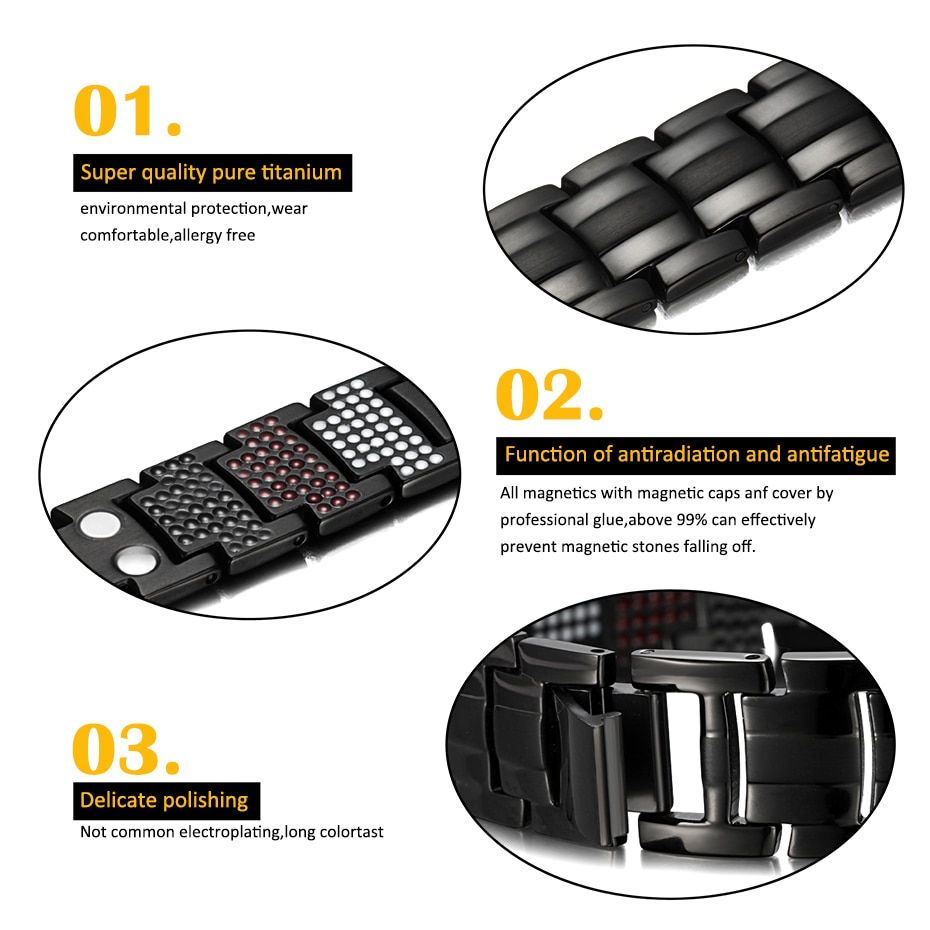 01.

Super quality pure titanium

environmental protection,wear comfortable,allergy free

02.

Function of antiradiation and antifatigue

All magnetics with magnetic caps anf cover by professional glue,above 99% can effectively prevent magnetic stones falling off.

03.

Delicate polishing

Not common electroplating,long colortast