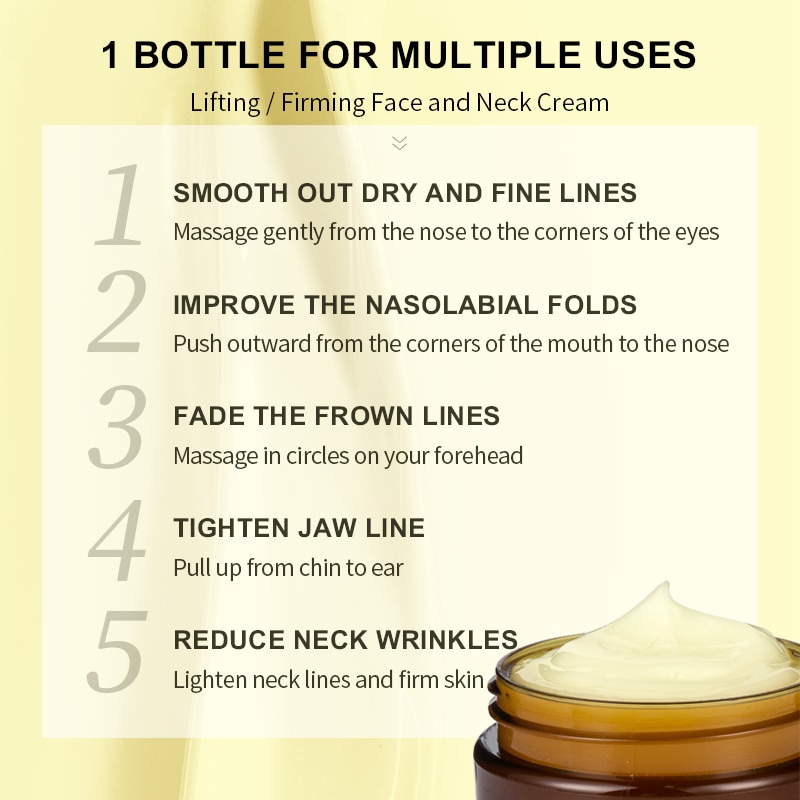 1 BOTTLE FOR MULTIPLE USES

Lifting / Firming Face and Neck Cream

1 SMOOTH OUT DRY AND FINE LINES
Massage gently from the nose to the corners of the eyes

2 IMPROVE THE NASOLABIAL FOLDS
Push outward from the corners of the mouth to the nose

3 FADE THE FROWN LINES
Massage in circles on your forehead

4 TIGHTEN JAW LINE
Pull up from chin to ear

5 REDUCE NECK WRINKLES
Lighten neck lines and firm skin