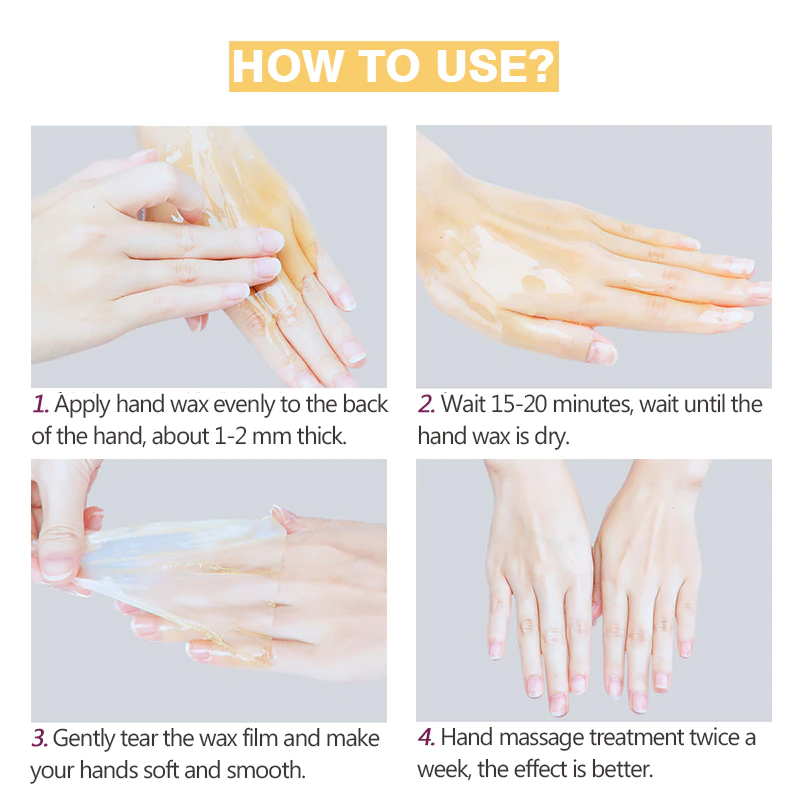 HOW TO USE?

1. Apply hand wax evenly to the back of the hand, about 1-2 mm thick.

2. Wait 15-20 minutes, wait until the hand wax is dry.

3. Gently tear the wax film and make your hands soft and smooth.

4. Hand massage treatment twice a week, the effect is better.